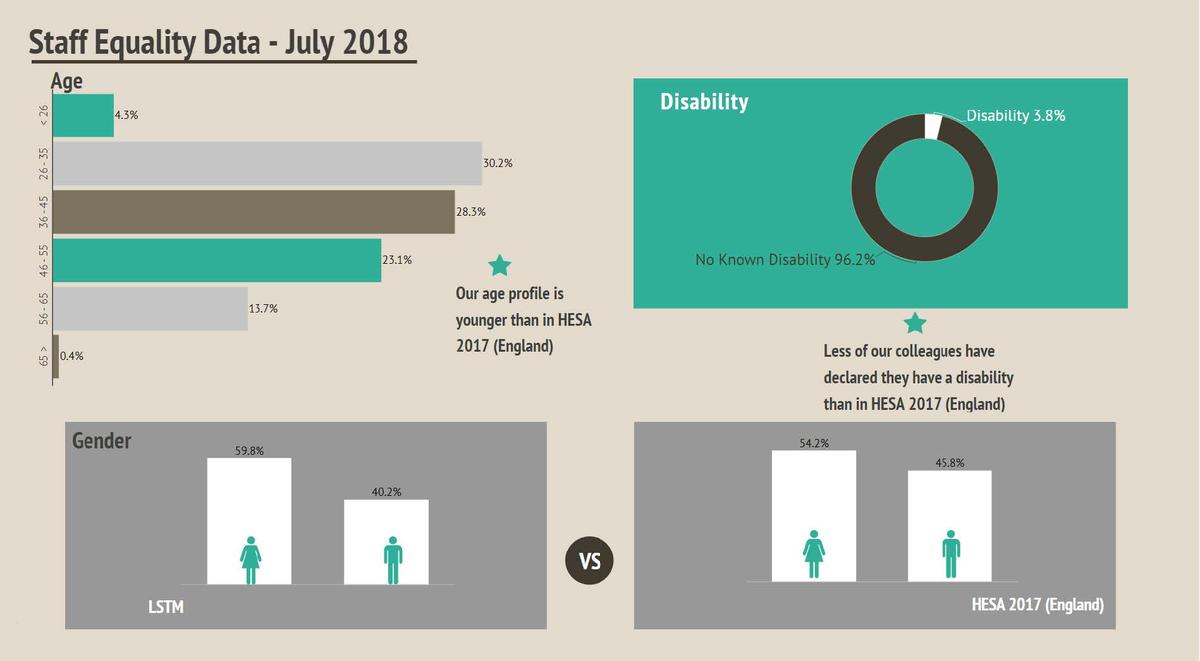 Staff Equality Data - July 2018

Age

< 26 4.3%
26 - 35 30.2%
36 - 45 28.3%
46 - 55 23.1%
56 - 65 13.7%
65 > 0.4%

Our age profile is younger than in HESA 2017 (England)

Disability

Disability 3.8%

No Known Disability 96.2%

Less of our colleagues have declared they have a disability than in HESA 2017 (England)

Gender

59.8%

40.2%

LSTM

VS

54.2%

45.8%

HESA 2017 (England)